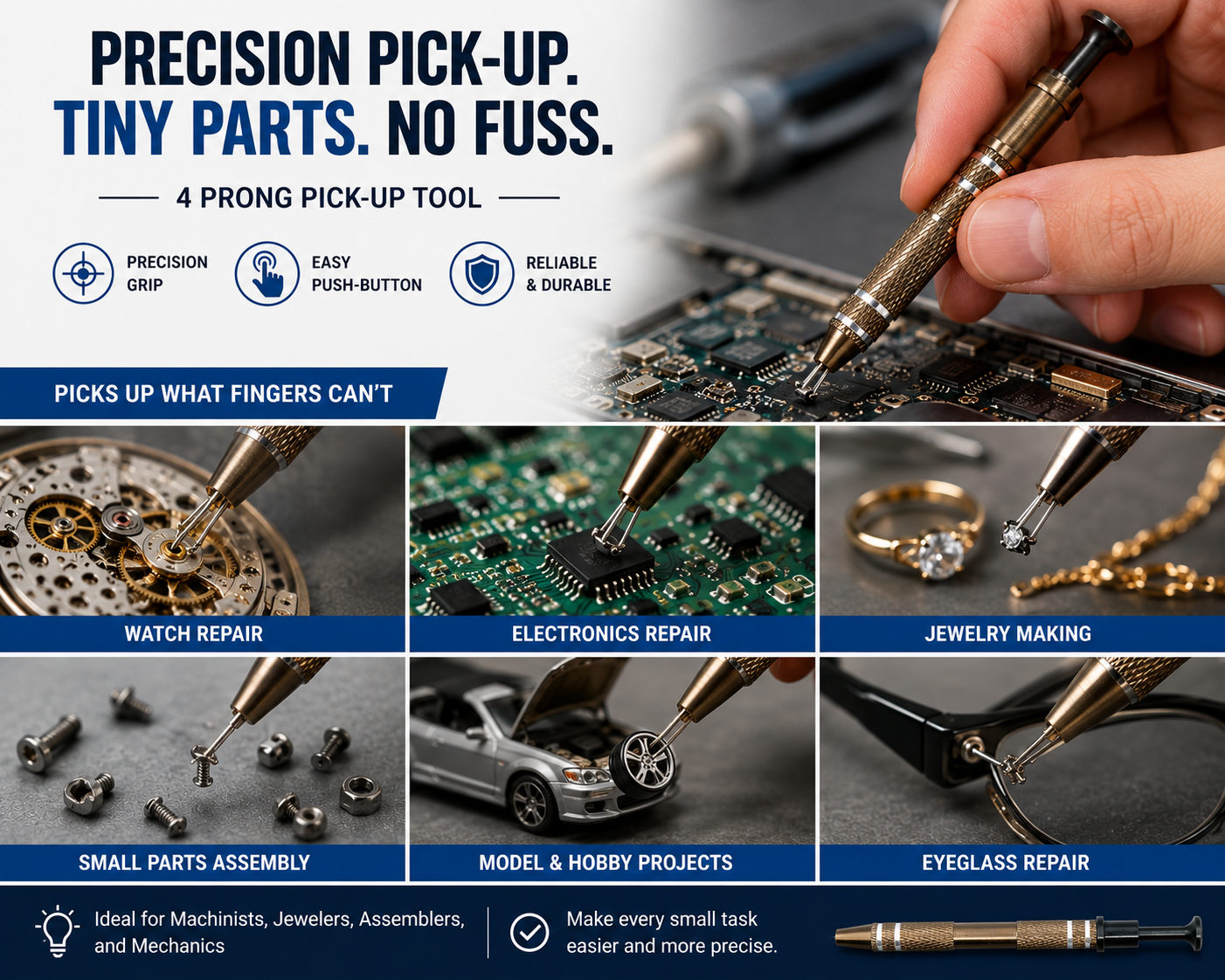 PRECISION PICK-UP.
TINY PARTS. NO FUSS.

4 PRONG PICK-UP TOOL

PRECISION GRIP

EASY PUSH-BUTTON

RELIABLE & DURABLE

PICKS UP WHAT FINGERS CAN'T

WATCH REPAIR

ELECTRONICS REPAIR

JEWELRY MAKING

SMALL PARTS ASSEMBLY

MODEL & HOBBY PROJECTS

EYEGLASS REPAIR

Ideal for Machinists, Jewelers, Assemblers, and Mechanics

Make every small task easier and more precise.